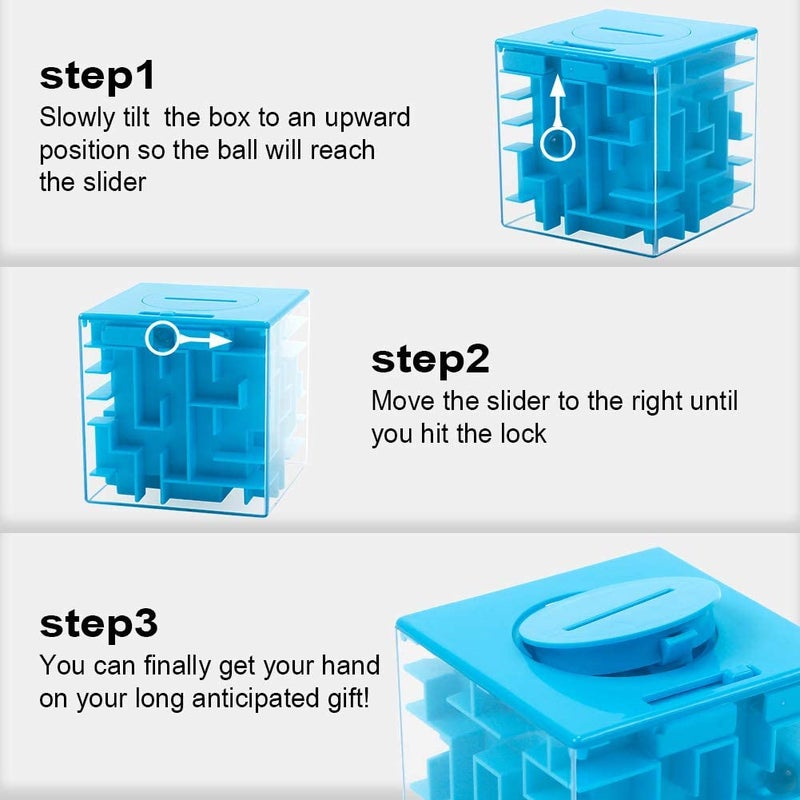 step1
Slowly tilt  the box to an upward position so the ball will reach the slider

step2
Move the slider to the right until you hit the lock

step3
You can finally get your hand on your long anticipated gift!